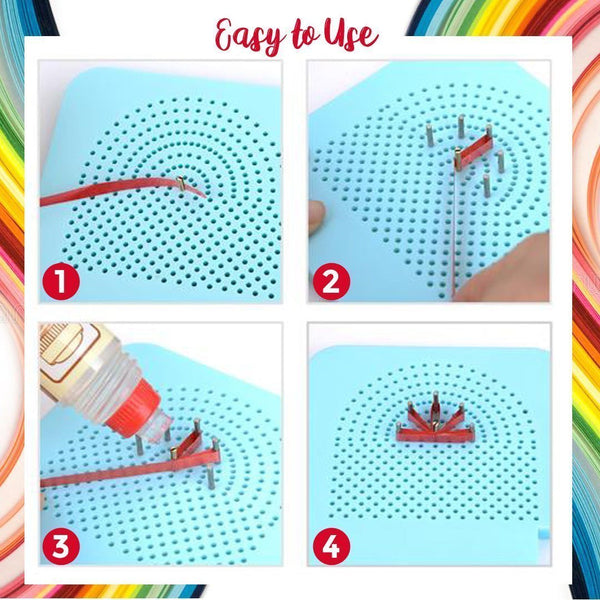 Easy to Use

1

2

3

4