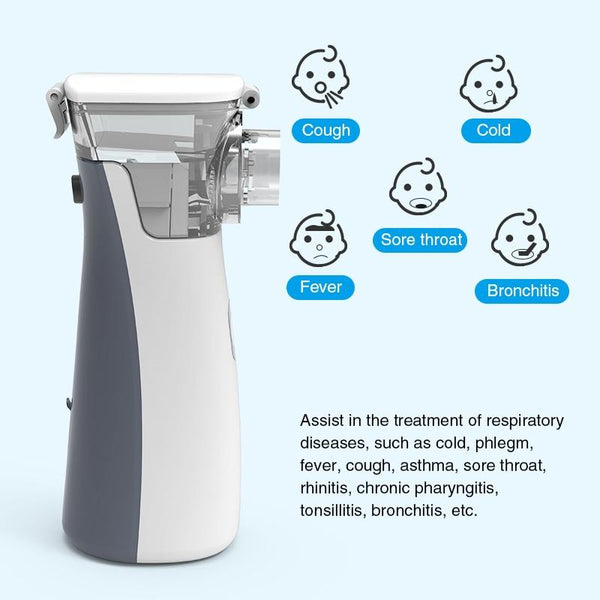 Cough

Cold

Sore throat

Fever

Bronchitis

Assist in the treatment of respiratory diseases, such as cold, phlegm, fever, cough, asthma, sore throat, rhinitis, chronic pharyngitis, tonsillitis, bronchitis, etc.