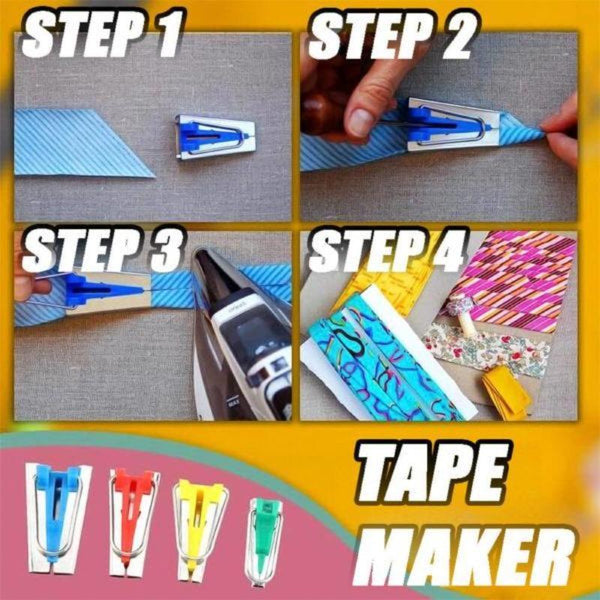 STEP 1
STEP 2
STEP 3
STEP 4
TAPE MAKER