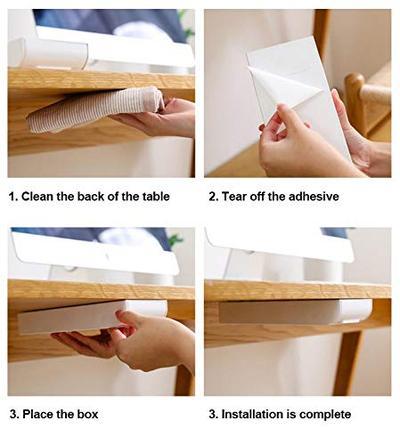 1. Clean the back of the table

2. Tear off the adhesive

3. Place the box

3. Installation is complete