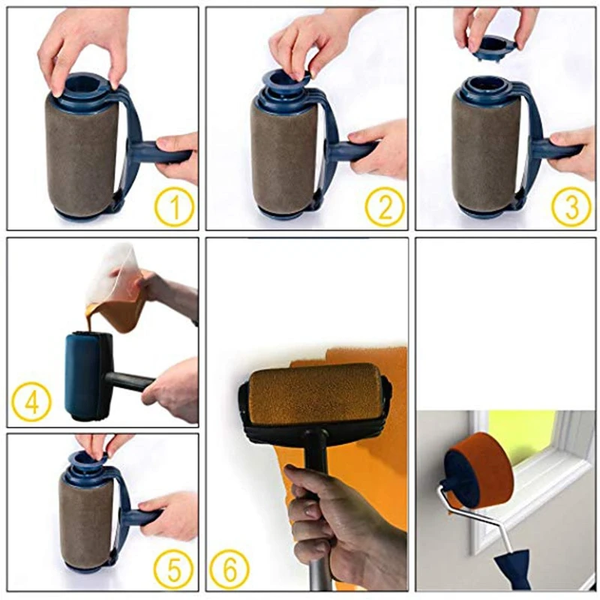 1
2
3
4
5
6