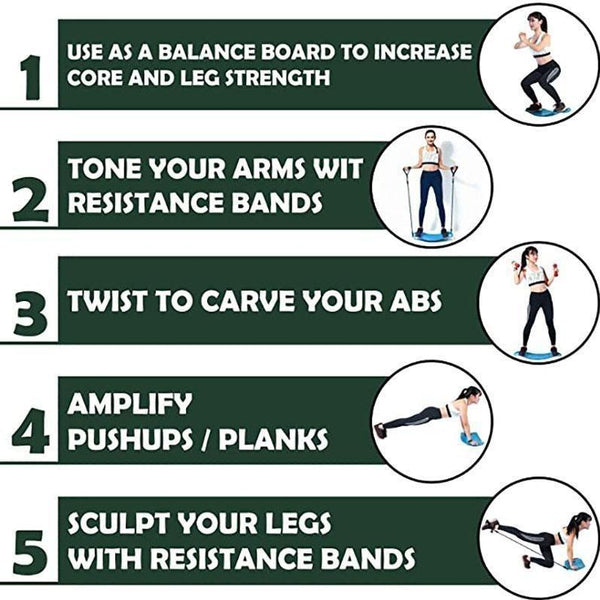 1 USE AS A BALANCE BOARD TO INCREASE CORE AND LEG STRENGTH

2 TONE YOUR ARMS WIT RESISTANCE BANDS

3 TWIST TO CARVE YOUR ABS

4 AMPLIFY PUSHUPS / PLANKS

5 SCULPT YOUR LEGS WITH RESISTANCE BANDS