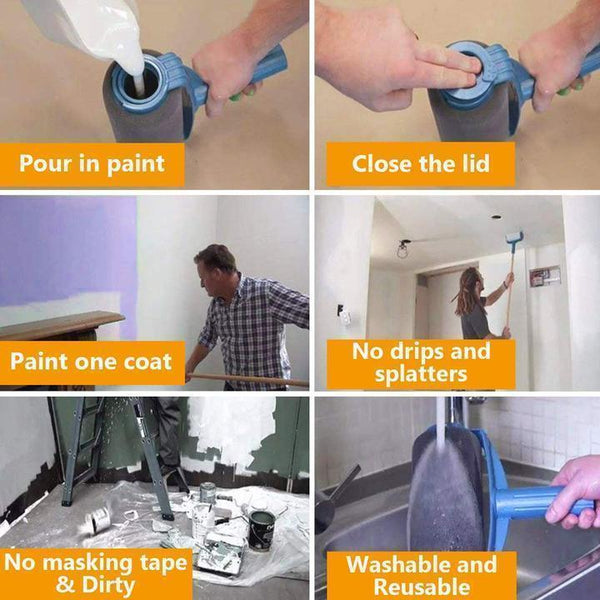 Pour in paint

Close the lid

Paint one coat

No drips and splatters

No masking tape & Dirty

Washable and Reusable