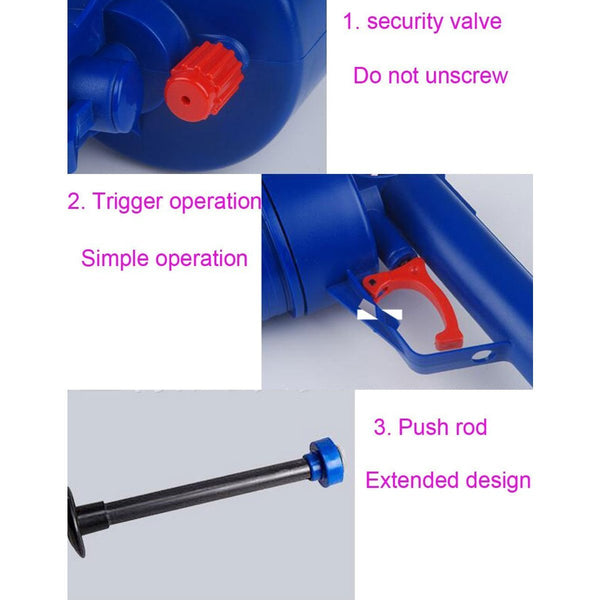 1. security valve

Do not unscrew

2. Trigger operation

Simple operation

3. Push rod

Extended design