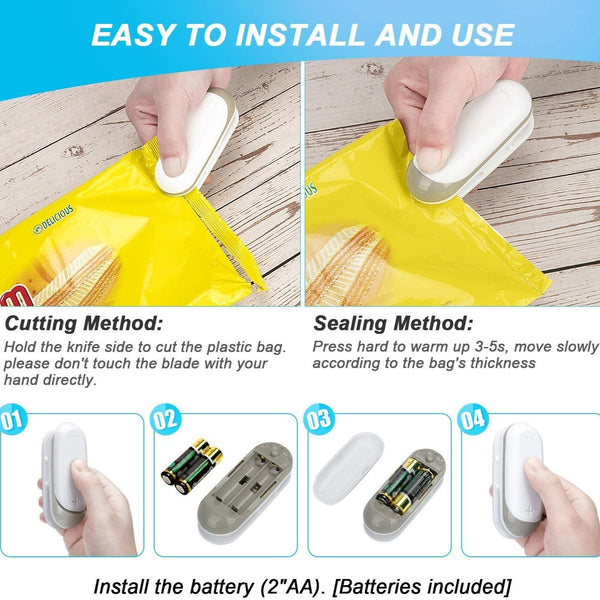 EASY TO INSTALL AND USE

DELICIOUS

Cutting Method:
Hold the knife side to cut the plastic bag. please don't touch the blade with your hand directly.

Sealing Method:
Press hard to warm up 3-5s, move slowly according to the bag's thickness

01

02

03

04

Install the battery (2"AA). [Batteries included]