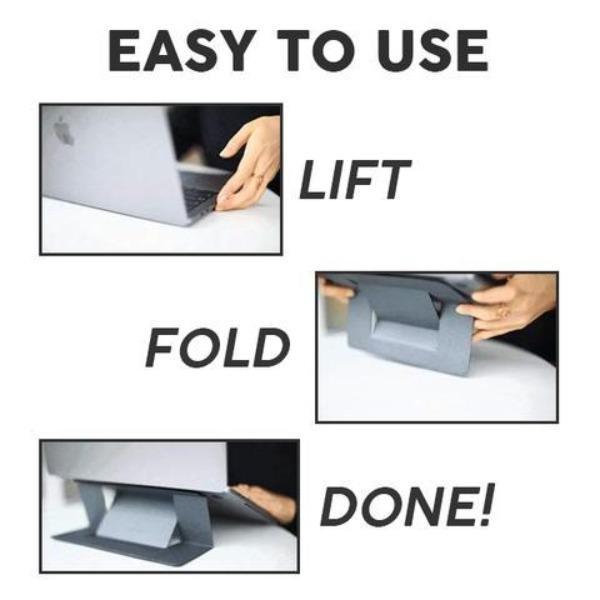 EASY TO USE

LIFT

FOLD

DONE!