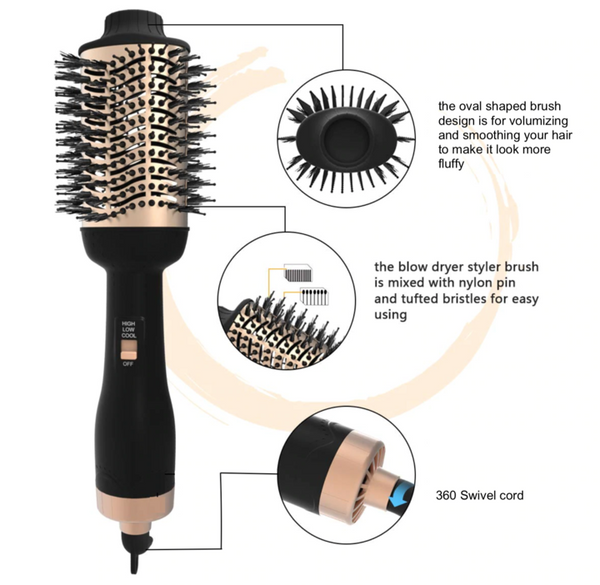 HIGH
LOW
COOL
OFF

the oval shaped brush design is for volumizing and smoothing your hair to make it look more fluffy

the blow dryer styler brush is mixed with nylon pin and tufted bristles for easy using

360 Swivel cord