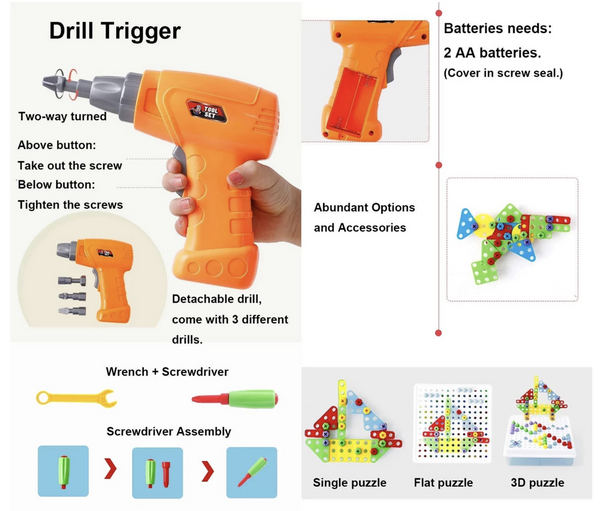 Drill Trigger

TOOL SET

Two-way turned

Above button:
Take out the screw
Below button:
Tighten the screws

Detachable drill, come with 3 different drills.

Batteries needs:
2 AA batteries.
(Cover in screw seal.)

Abundant Options and Accessories

Wrench + Screwdriver

Screwdriver Assembly

Single puzzle

Flat puzzle

3D puzzle