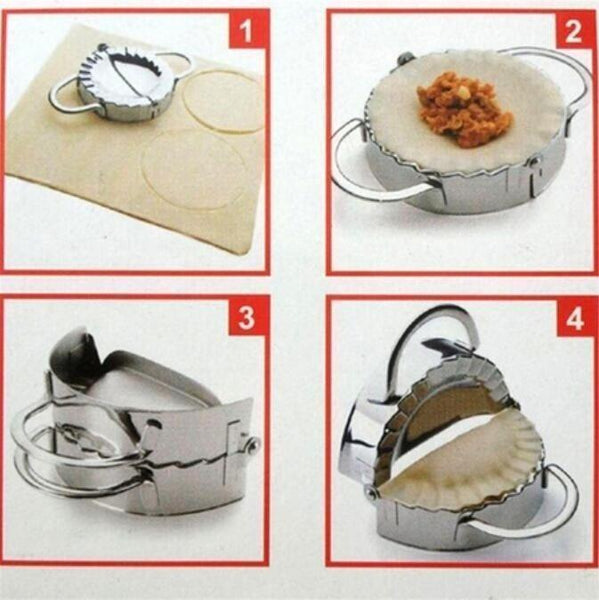 1

2

3

4