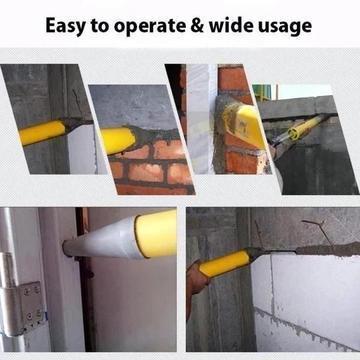 Easy to operate & wide usage