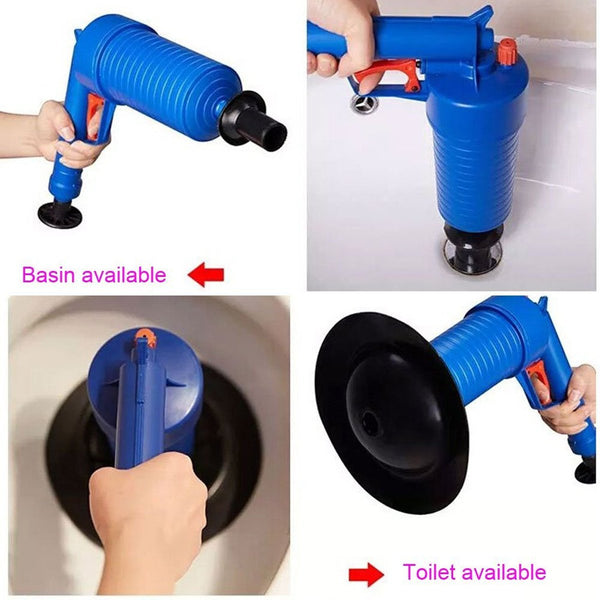 Basin available

Toilet available