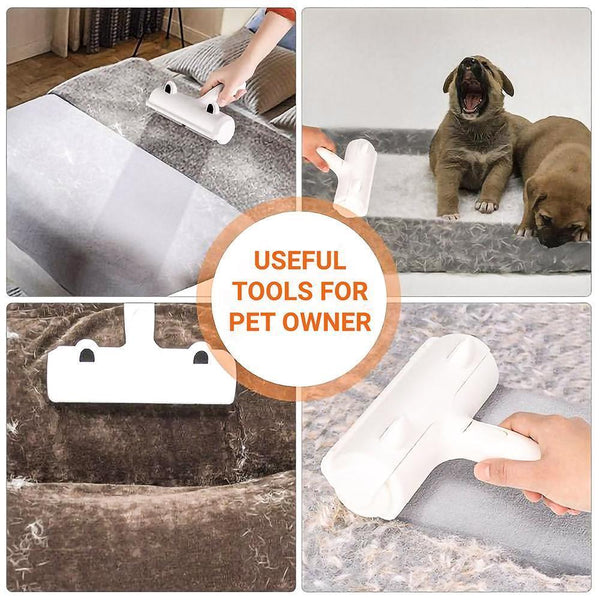 USEFUL TOOLS FOR PET OWNER