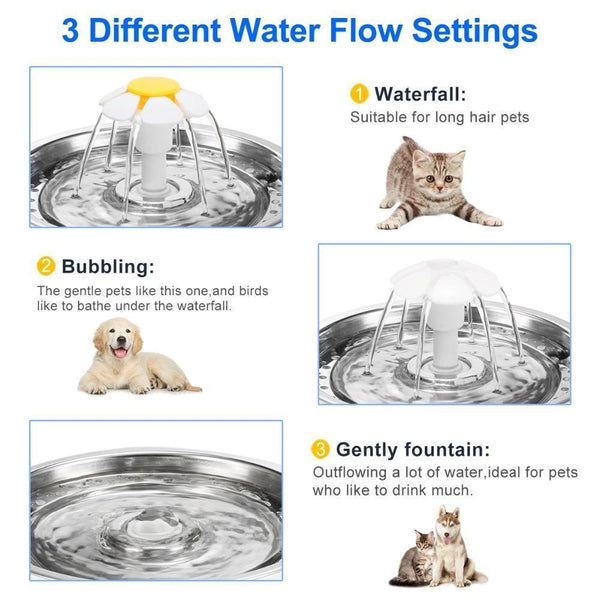 3 Different Water Flow Settings

1 Waterfall:
Suitable for long hair pets

2 Bubbling:
The gentle pets like this one,and birds like to bathe under the waterfall.

3 Gently fountain:
Outflowing a lot of water,ideal for pets who like to drink much.