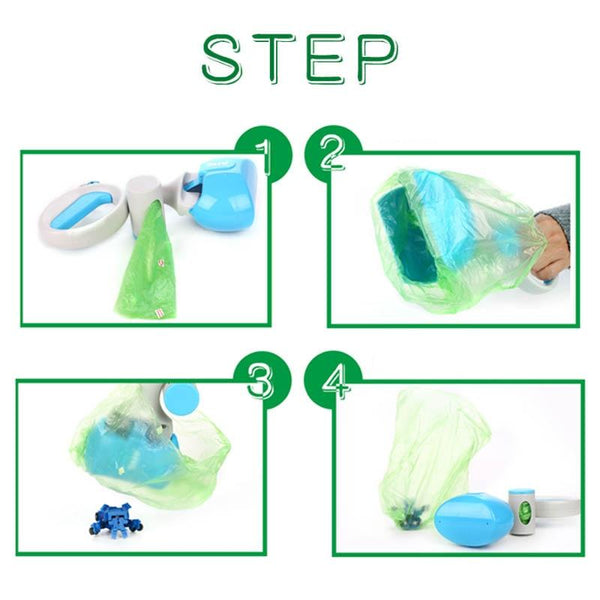 STEP

1

2

3

4