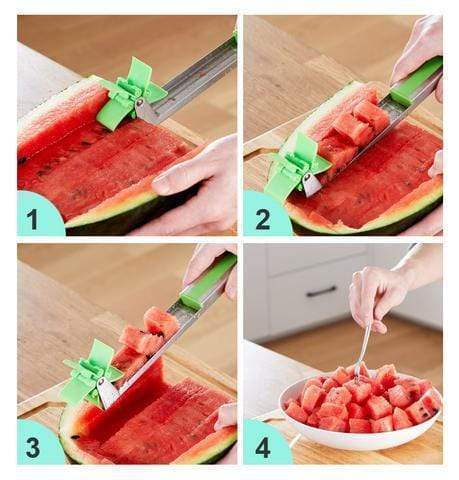 1

2

3

4