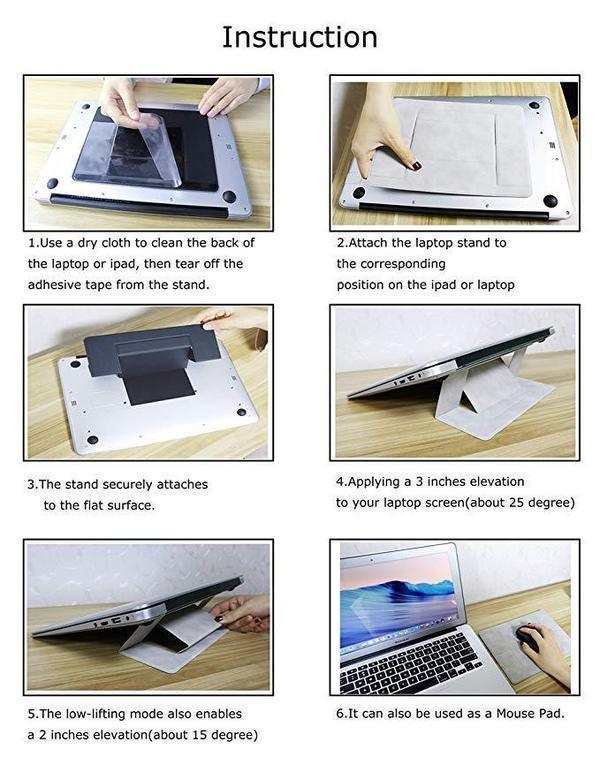 Instruction

1.Use a dry cloth to clean the back of the laptop or ipad, then tear off the adhesive tape from the stand.

2.Attach the laptop stand to the corresponding position on the ipad or laptop

3.The stand securely attaches to the flat surface.

4.Applying a 3 inches elevation to your laptop screen(about 25 degree)

5.The low-lifting mode also enables a 2 inches elevation(about 15 degree)

6.It can also be used as a Mouse Pad.