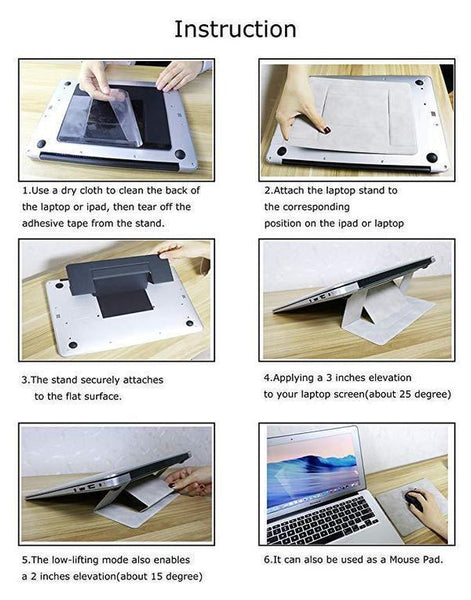 Instruction

1.Use a dry cloth to clean the back of the laptop or ipad, then tear off the adhesive tape from the stand.

2.Attach the laptop stand to the corresponding position on the ipad or laptop

3.The stand securely attaches to the flat surface.

4.Applying a 3 inches elevation to your laptop screen(about 25 degree)

5.The low-lifting mode also enables a 2 inches elevation(about 15 degree)

6.It can also be used as a Mouse Pad.