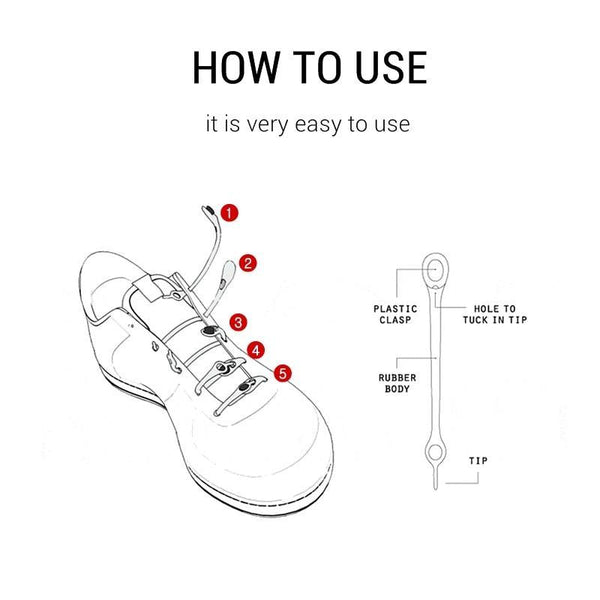 HOW TO USE

it is very easy to use

1
2
3
4
5

PLASTIC CLASP

HOLE TO TUCK IN TIP

RUBBER BODY

TIP