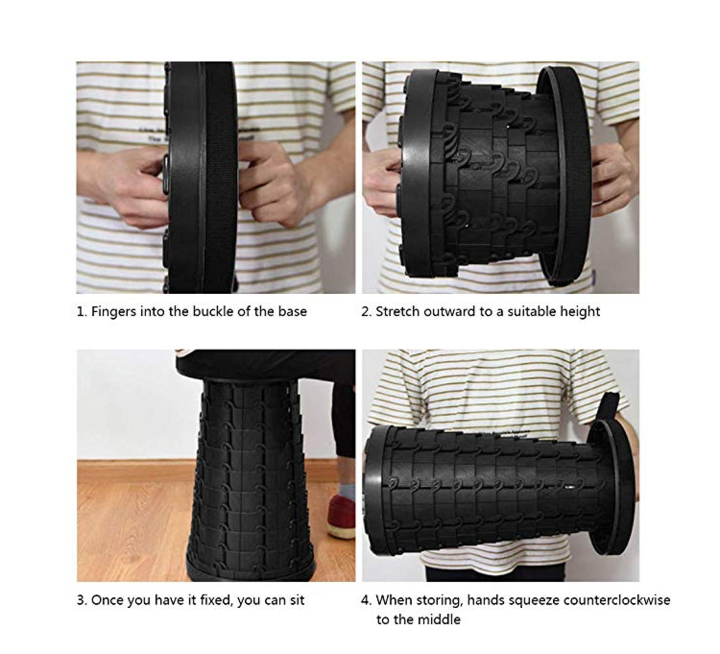 1. Fingers into the buckle of the base

2. Stretch outward to a suitable height

3. Once you have it fixed, you can sit

4. When storing, hands squeeze counterclockwise to the middle