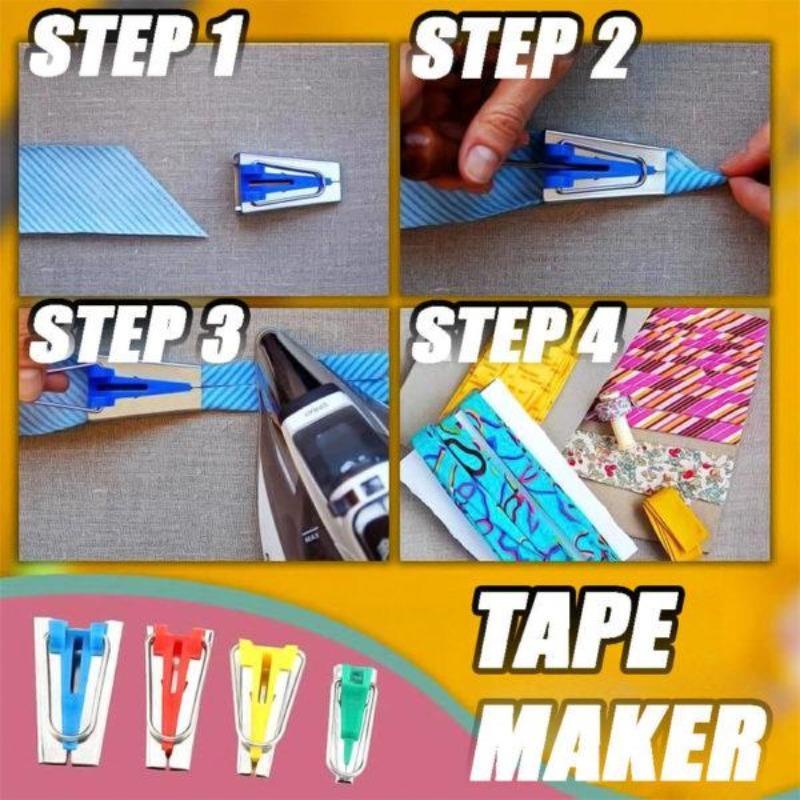 STEP 1

STEP 2

STEP 3

STEP 4

TAPE MAKER