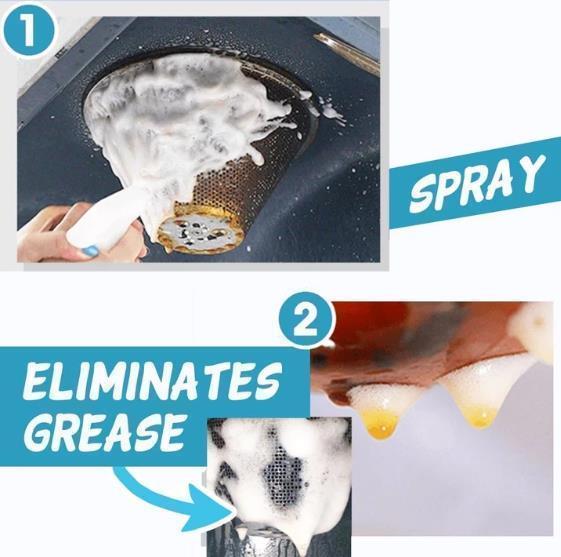 1

SPRAY

2

ELIMINATES GREASE