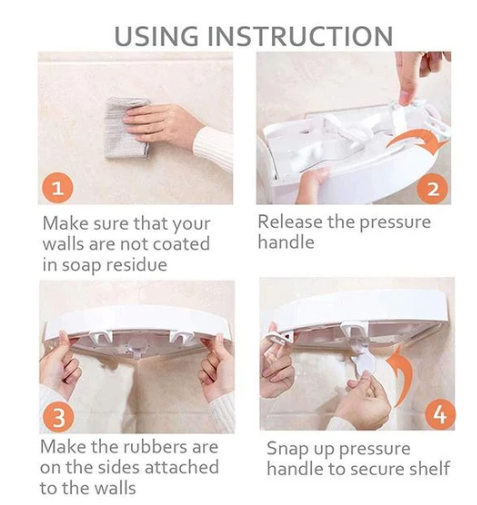 USING INSTRUCTION

1

Make sure that your walls are not coated in soap residue

2

Release the pressure handle

3

Make the rubbers are on the sides attached to the walls

4

Snap up pressure handle to secure shelf