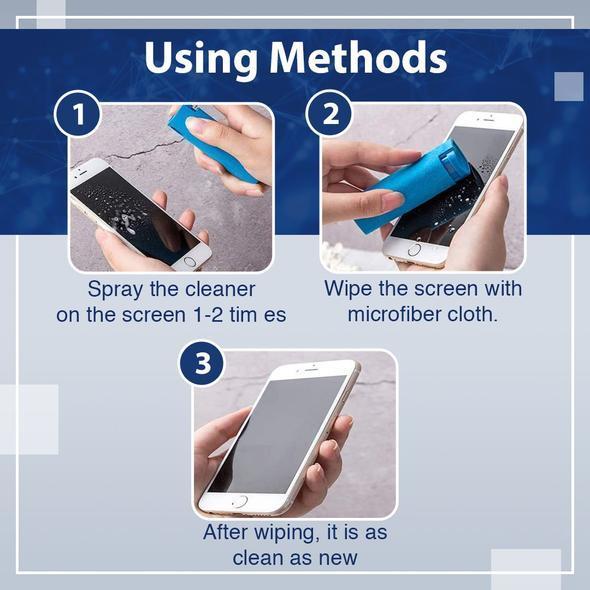 Using Methods

1

Spray the cleaner on the screen 1-2 tim es

2

Wipe the screen with microfiber cloth.

3

After wiping, it is as clean as new