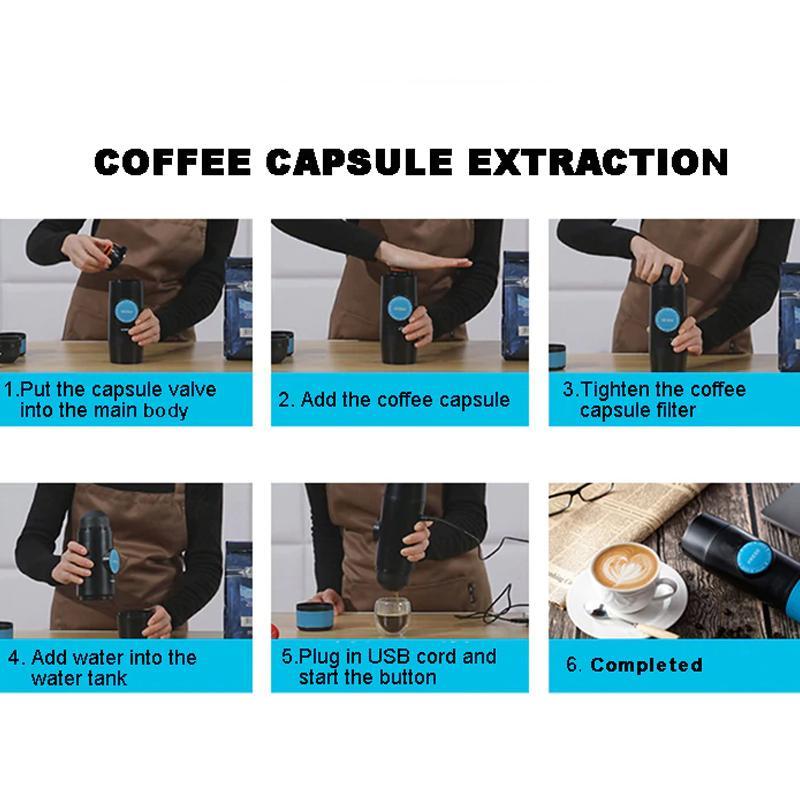 COFFEE CAPSULE EXTRACTION

1.Put the capsule valve into the main body

2. Add the coffee capsule

3.Tighten the coffee capsule filter

4. Add water into the water tank

5.Plug in USB cord and start the button

6. Completed