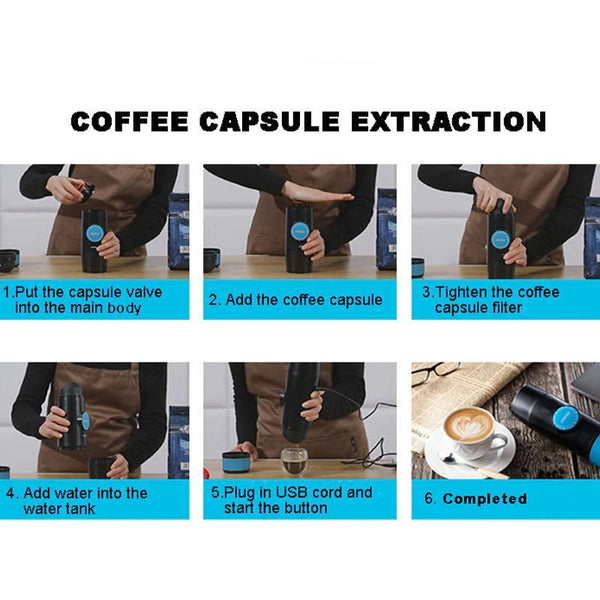 COFFEE CAPSULE EXTRACTION

1.Put the capsule valve into the main body

2. Add the coffee capsule

3.Tighten the coffee capsule filter

4. Add water into the water tank

5.Plug in USB cord and start the button

6. Completed