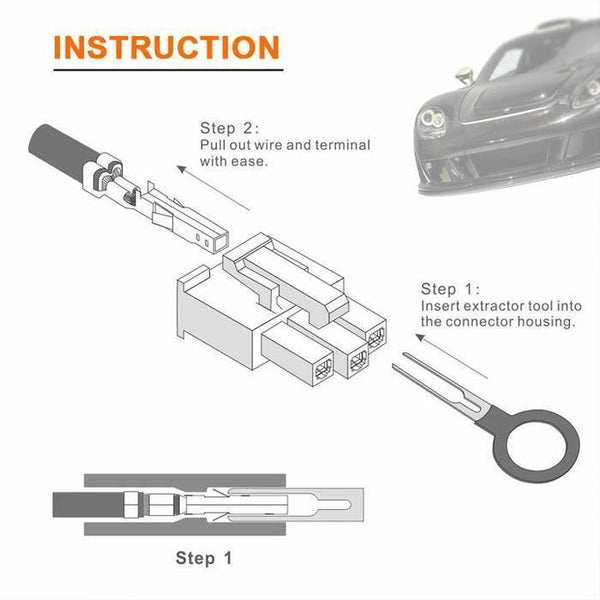 INSTRUCTION

Step 2:
Pull out wire and terminal with ease.

Step 1:
Insert extractor tool into the connector housing.

Step 1