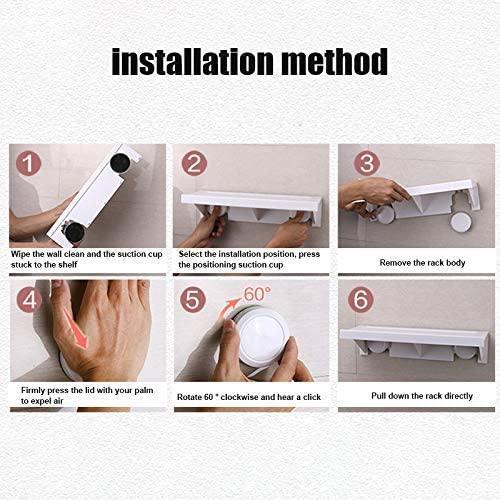 installation method

1
Wipe the wall clean and the suction cup stuck to the shelf

2
Select the installation position, press the positioning suction cup

3
Remove the rack body

4
Firmly press the lid with your palm to expel air

5
60°
Rotate 60 * clockwise and hear a click

6
Pull down the rack directly