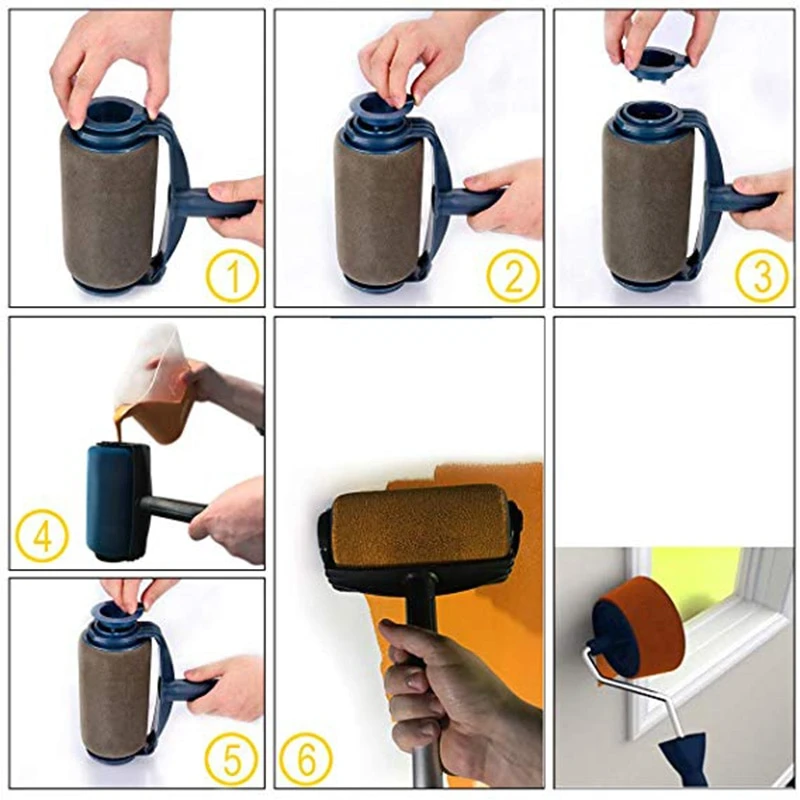 1

2

3

4

5

6