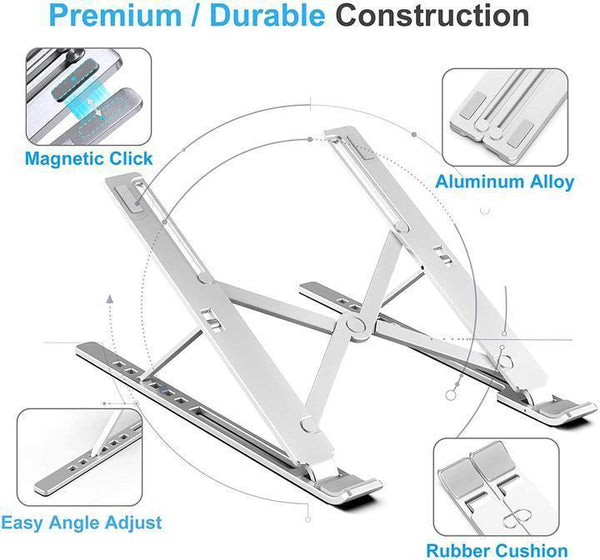 Premium / Durable Construction

Magnetic Click

Aluminum Alloy

Easy Angle Adjust

Rubber Cushion