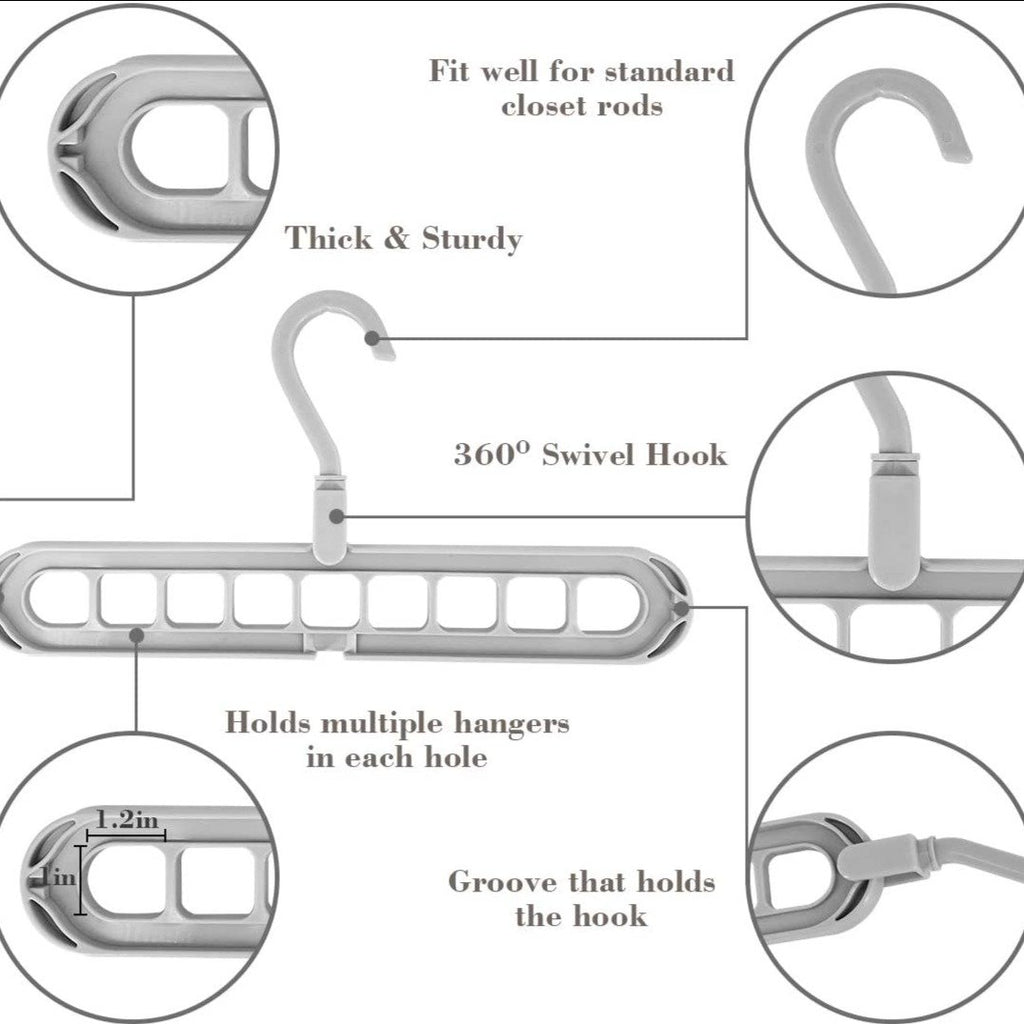 Fit well for standard closet rods

Thick & Sturdy

360° Swivel Hook

Holds multiple hangers in each hole

1.2in

1in

Groove that holds the hook