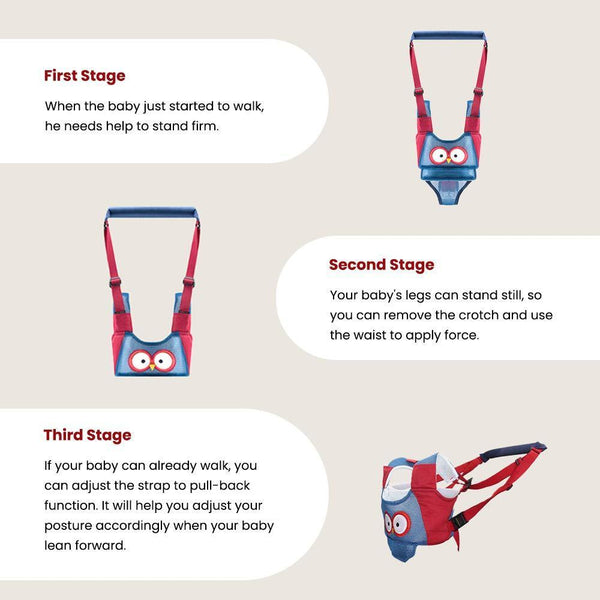 First Stage

When the baby just started to walk, he needs help to stand firm.

Second Stage

Your baby's legs can stand still, so you can remove the crotch and use the waist to apply force.

Third Stage

If your baby can already walk, you can adjust the strap to pull-back function. It will help you adjust your posture accordingly when your baby lean forward.