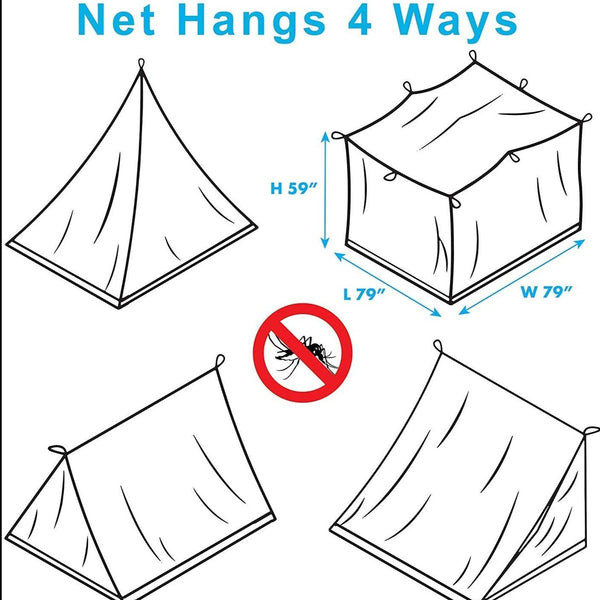 Net Hangs 4 Ways

H 59”

L 79”

W 79”