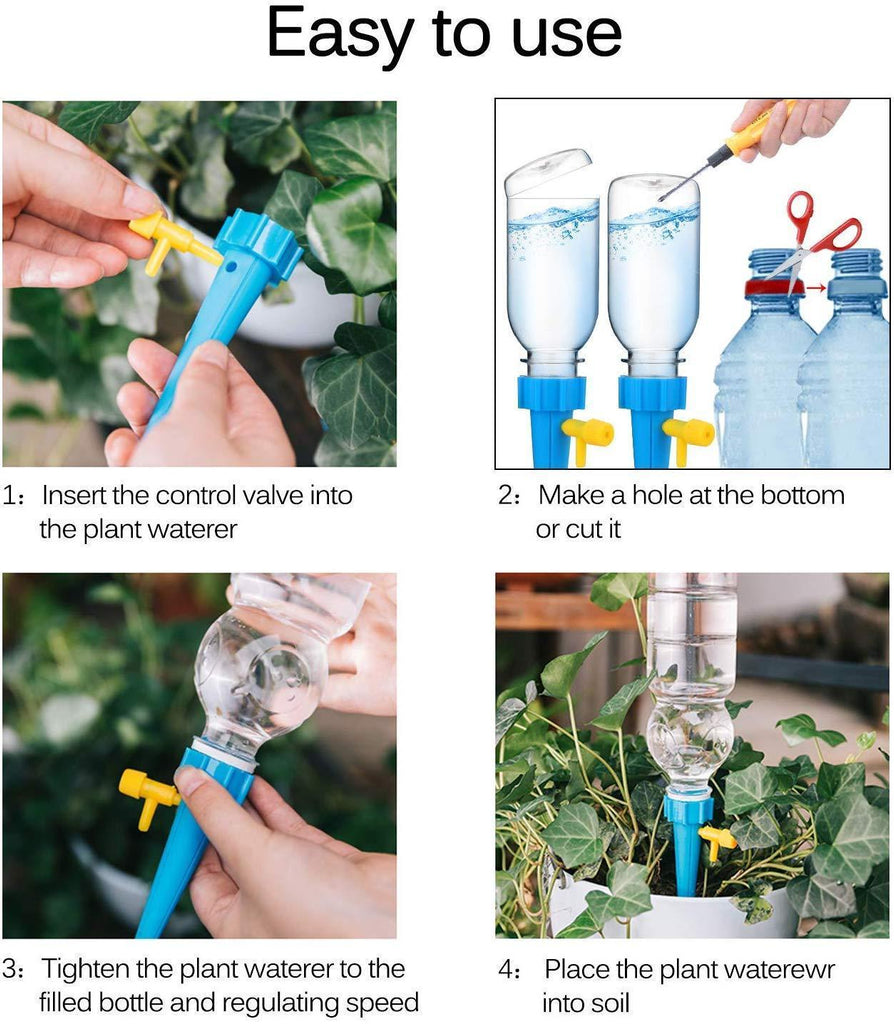 Easy to use

1: Insert the control valve into the plant waterer

2: Make a hole at the bottom or cut it

3: Tighten the plant waterer to the filled bottle and regulating speed

4: Place the plant waterewr into soil