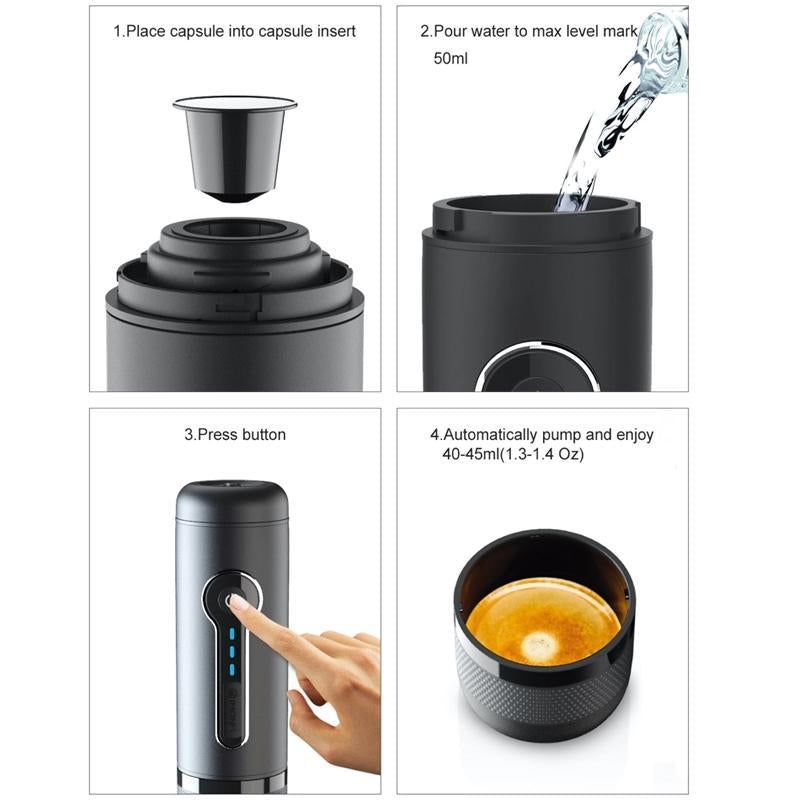 1.Place capsule into capsule insert

2.Pour water to max level mark
50ml

3.Press button

4.Automatically pump and enjoy
40-45ml(1.3-1.4 Oz)