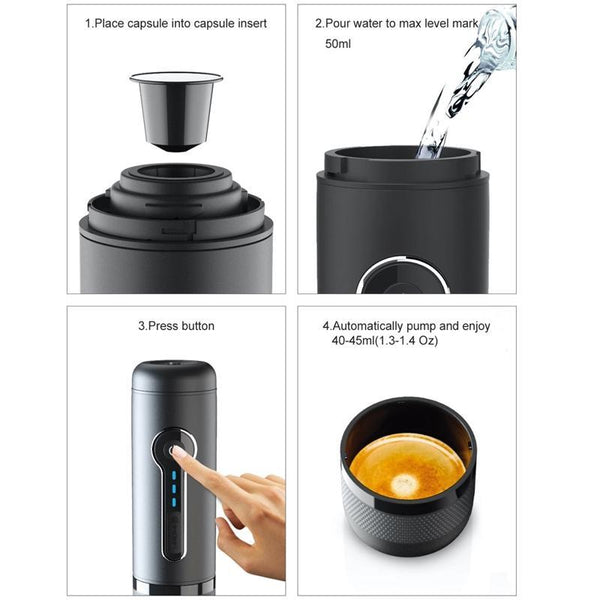 1.Place capsule into capsule insert

2.Pour water to max level mark
50ml

3.Press button

4.Automatically pump and enjoy
40-45ml(1.3-1.4 Oz)