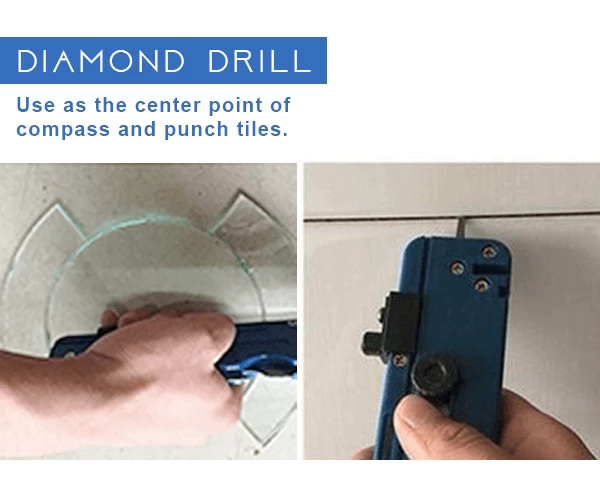 DIAMOND DRILL

Use as the center point of compass and punch tiles.