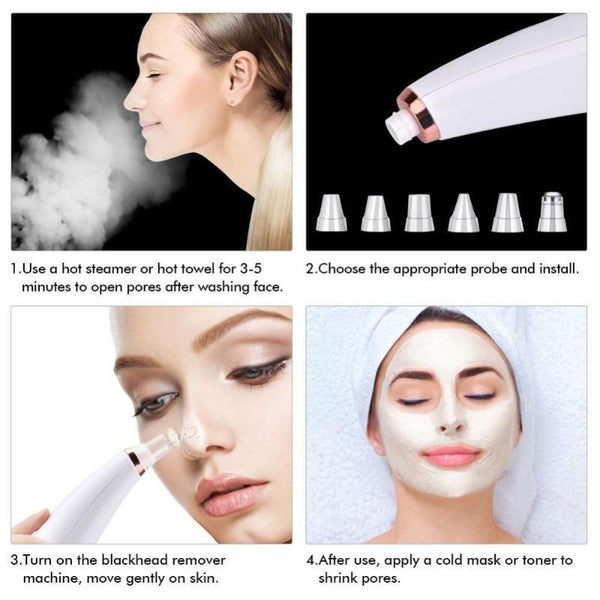 1.Use a hot steamer or hot towel for 3-5 minutes to open pores after washing face.

2.Choose the appropriate probe and install.

3.Turn on the blackhead remover machine, move gently on skin.

4.After use, apply a cold mask or toner to shrink pores.