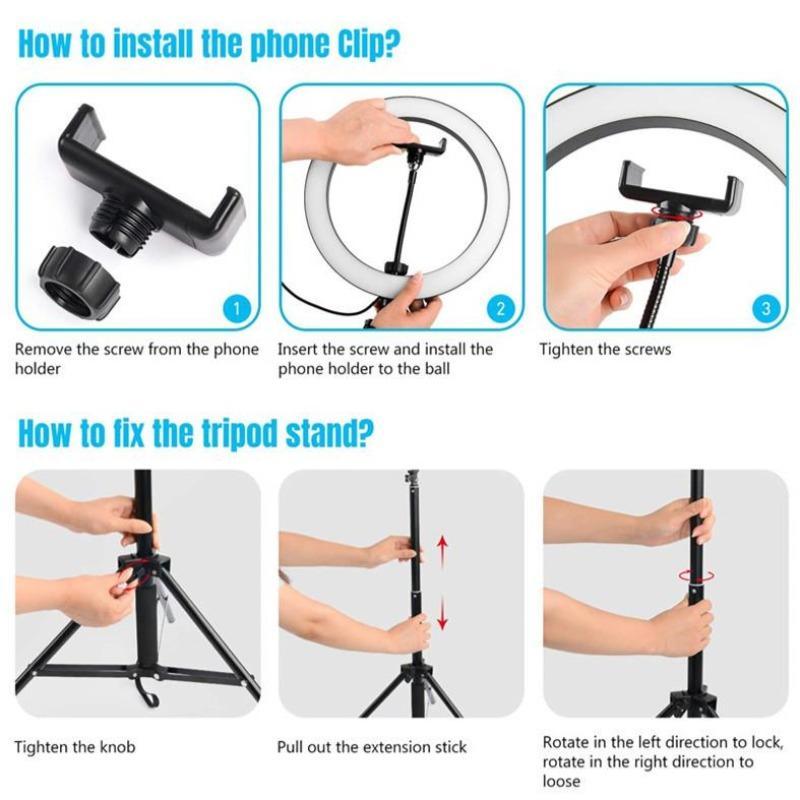 How to install the phone Clip?

1

Remove the screw from the phone holder

2

Insert the screw and install the phone holder to the ball

3

Tighten the screws

How to fix the tripod stand?

Tighten the knob

Pull out the extension stick

Rotate in the left direction to lock, rotate in the right direction to loose