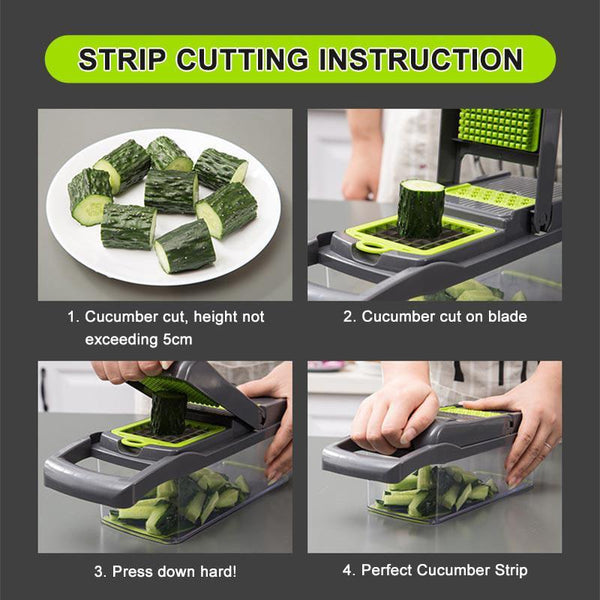 STRIP CUTTING INSTRUCTION

1. Cucumber cut, height not exceeding 5cm

2. Cucumber cut on blade

3. Press down hard!

4. Perfect Cucumber Strip