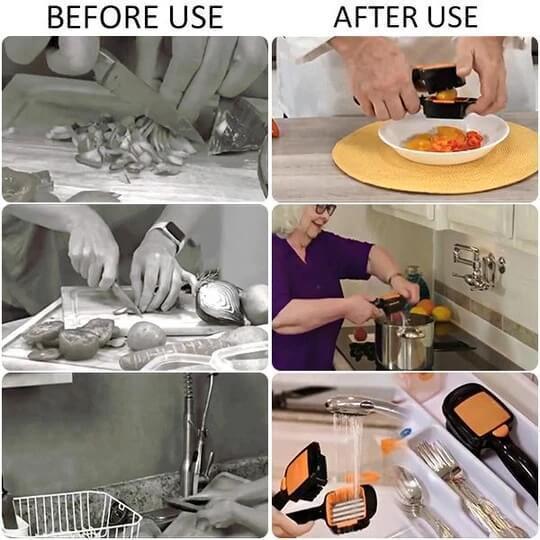 BEFORE USE

AFTER USE