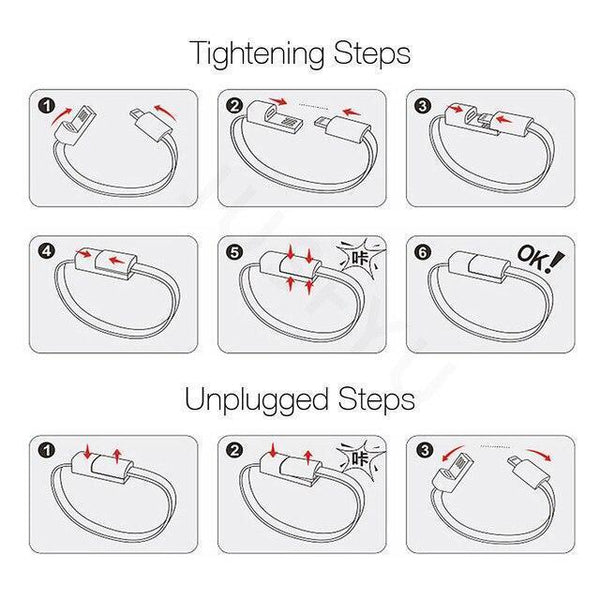 Tightening Steps

1

2

3

4

5 咔

6 OK!

Unplugged Steps

1

2 咔

3