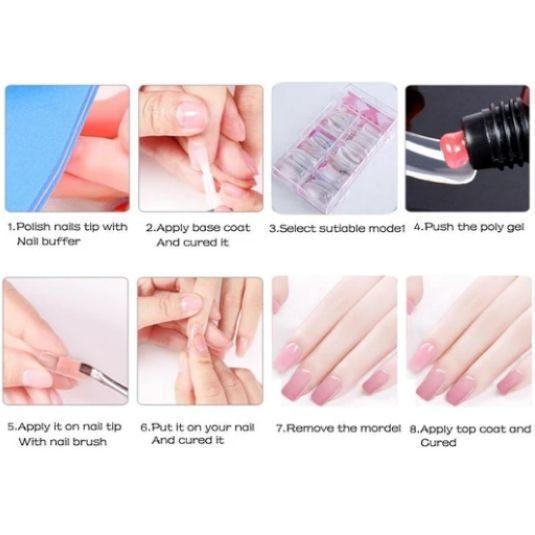 1.Polish nails tip with Nail buffer

2.Apply base coat And cured it

3.Select sutiable model

4.Push the poly gel

5.Apply it on nail tip With nail brush

6.Put it on your nail And cured it

7.Remove the mordel

8.Apply top coat and Cured