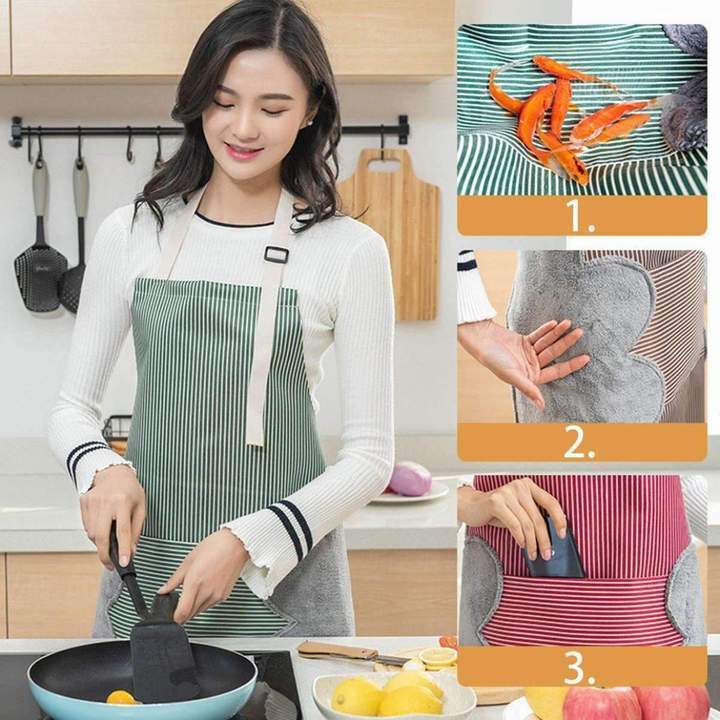 1.

2.

3.