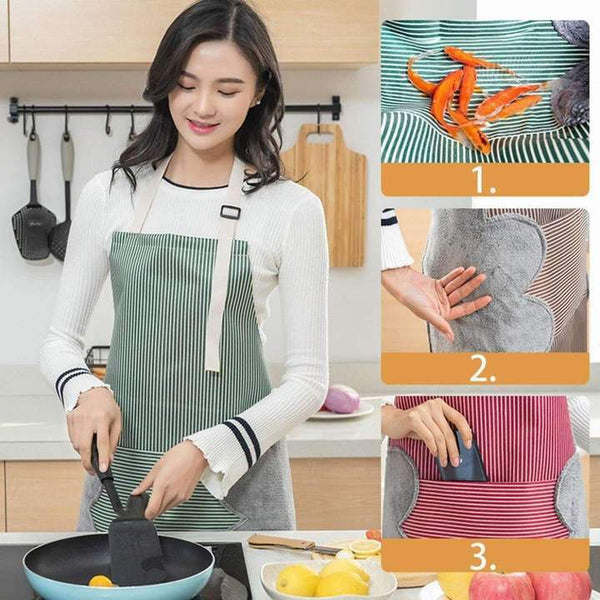 1.

2.

3.