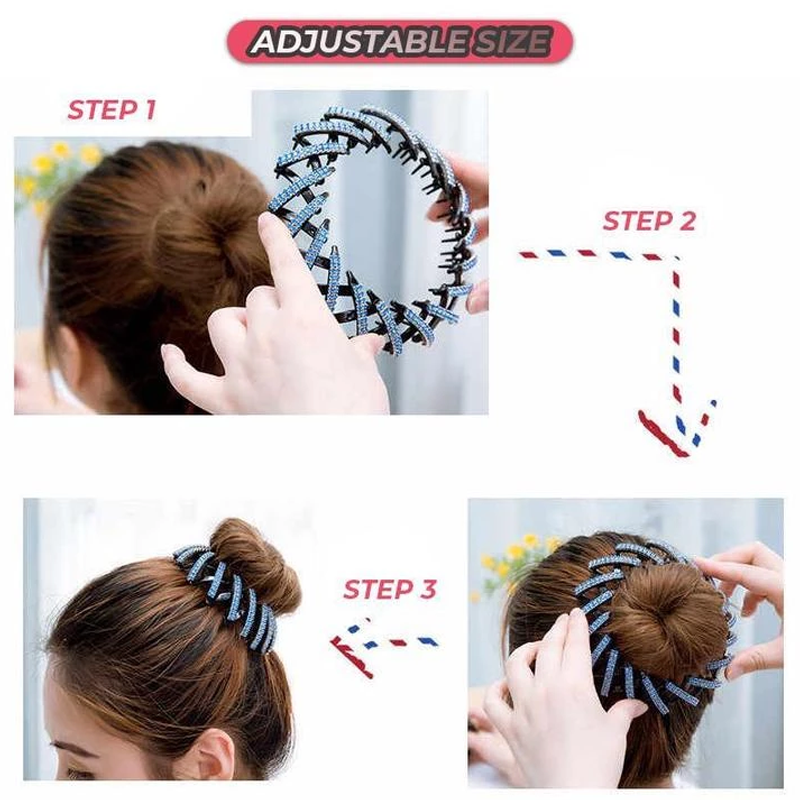 ADJUSTABLE SIZE

STEP 1

STEP 2

STEP 3