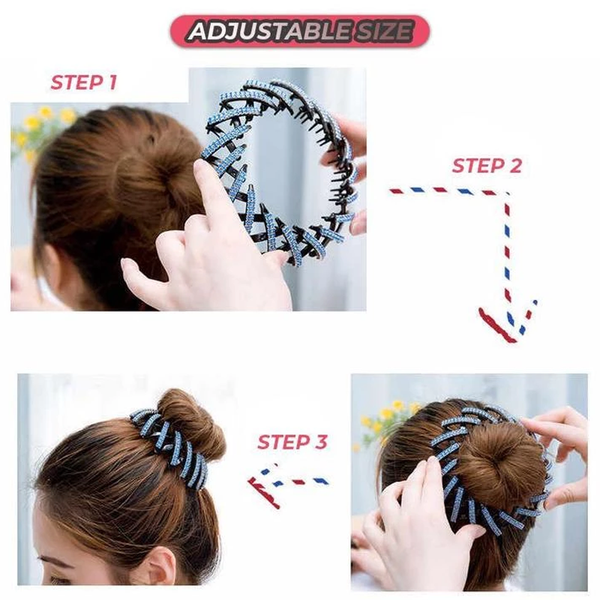 ADJUSTABLE SIZE

STEP 1

STEP 2

STEP 3